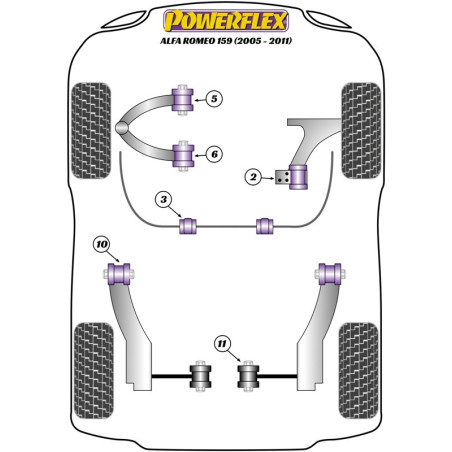 POWERFLEX
ALFA ROMEO 159 (2005 - 2011)

5

6

2

3

10

11