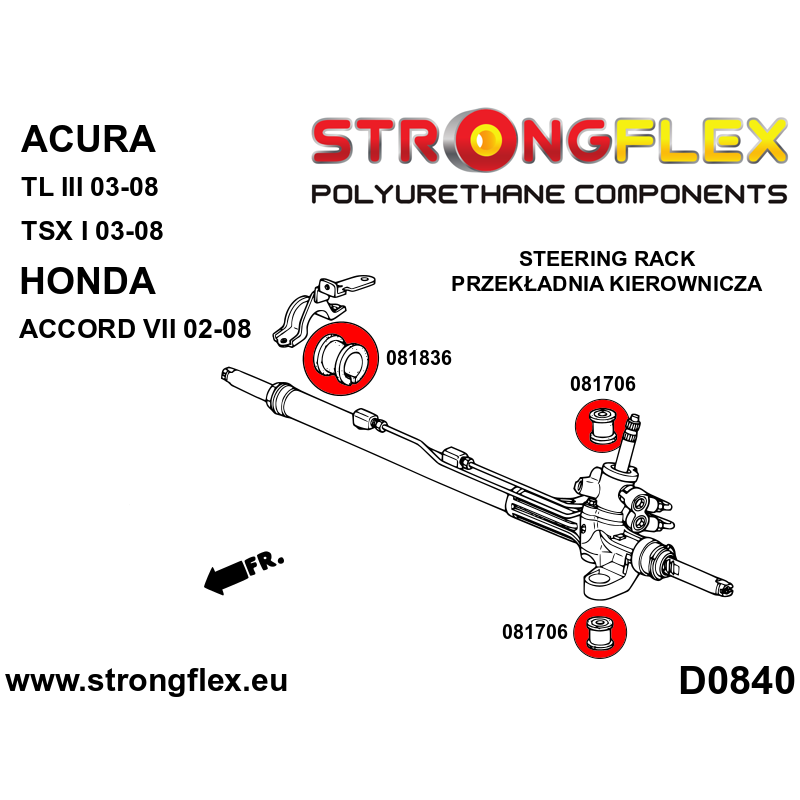 ACURA

TL III 03-08

TSX I 03-08

HONDA

ACCORD VII 02-08

STRONGFLEX

POLYURETHANE COMPONENTS

STEERING RACK
PRZEKŁADNIA KIEROWNICZA

081836

081706

FR.

081706

www.strongflex.eu

D0840