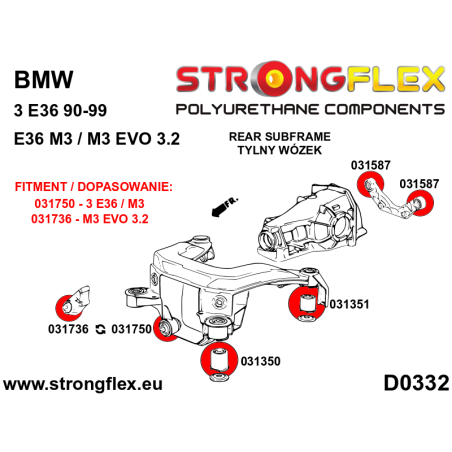 BMW
3 E36 90-99
E36 M3 / M3 EVO 3.2

STRONGFLEX
POLYURETHANE COMPONENTS

REAR SUBFRAME
TYLNY WÓZEK

FITMENT / DOPASOWANIE:
031750 - 3 E36 / M3
031736 - M3 EVO 3.2

FR.

031587
031587
031351
031736 031750
031350

www.strongflex.eu
D0332