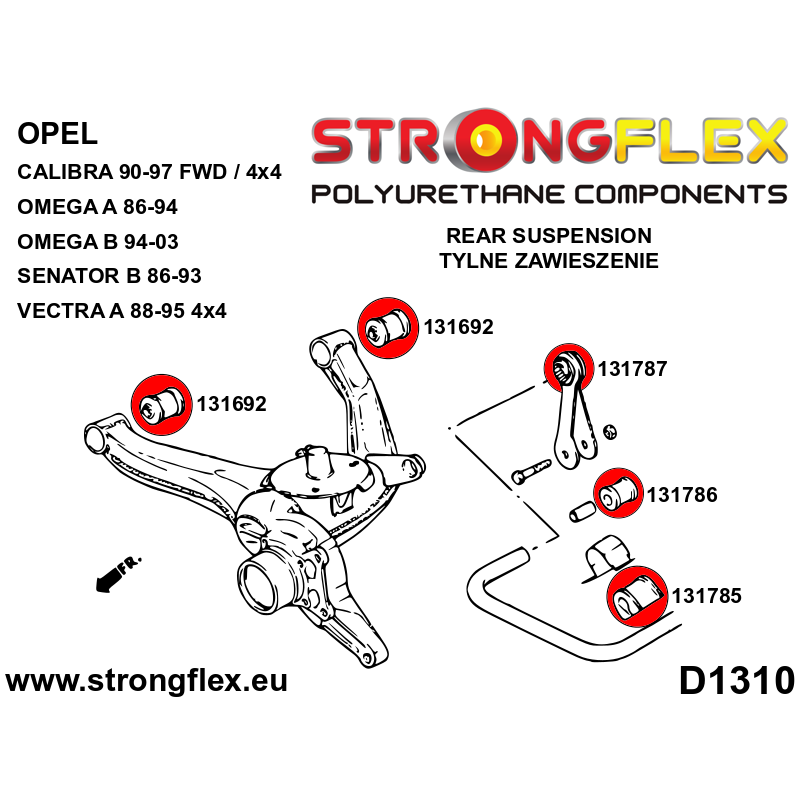 OPEL
CALIBRA 90-97 FWD / 4x4
OMEGA A 86-94
OMEGA B 94-03
SENATOR B 86-93
VECTRA A 88-95 4x4

STRONGFLEX
POLYURETHANE COMPONENTS

REAR SUSPENSION
TYLNE ZAWIESZENIE

131692

131692

131787

131786

131785

FR.

www.strongflex.eu

D1310