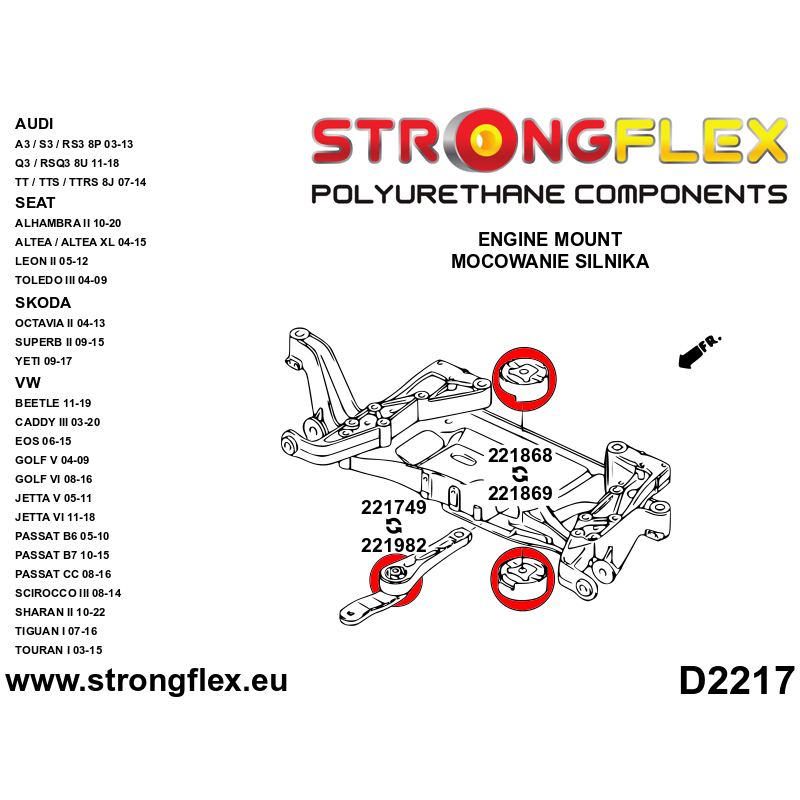 AUDI
A3 / S3 / RS3 8P 03-13
Q3 / RSQ3 8U 11-18
TT / TTS / TTRS 8J 07-14
SEAT
ALHAMBRA II 10-20
ALTEA / ALTEA XL 04-15
LEON II 05-12
TOLEDO III 04-09
SKODA
OCTAVIA II 04-13
SUPERB II 09-15
YETI 09-17
VW
BEETLE 11-19
CADDY III 03-20
EOS 06-15
GOLF V 04-09
GOLF VI 08-16
JETTA V 05-11
JETTA VI 11-18
PASSAT B6 05-10
PASSAT B7 10-15
PASSAT CC 08-16
SCIROCCO III 08-14
SHARAN II 10-22
TIGUAN I 07-16
TOURAN I 03-15

STRONGFLEX
POLYURETHANE COMPONENTS

ENGINE MOUNT
MOCOWANIE SILNIKA

FR.

221868
221869

221749
221982

www.strongflex.eu

D2217