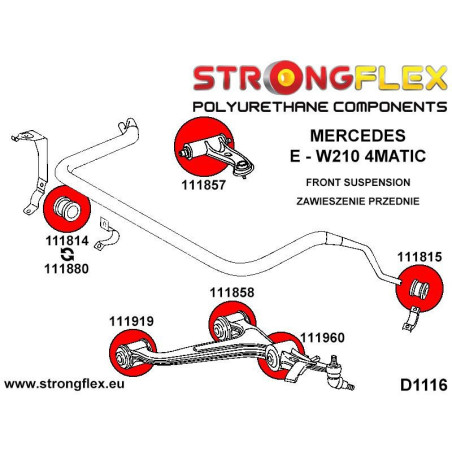 STRONGFLEX
POLYURETHANE COMPONENTS

MERCEDES
E - W210 4MATIC

FRONT SUSPENSION
ZAWIESZENIE PRZEDNIE

111857

111814
111880

111815

111858

111919

111960

www.strongflex.eu

D1116