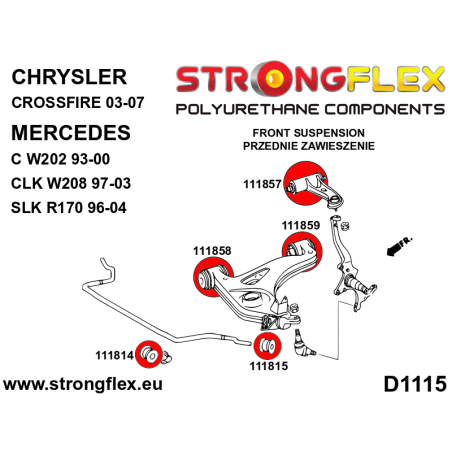 CHRYSLER
CROSSFIRE 03-07
MERCEDES
C W202 93-00
CLK W208 97-03
SLK R170 96-04

STRONGFLEX
POLYURETHANE COMPONENTS

FRONT SUSPENSION
PRZEDNIE ZAWIESZENIE

111857
111859
111858
FR.
111814
111815

www.strongflex.eu
D1115