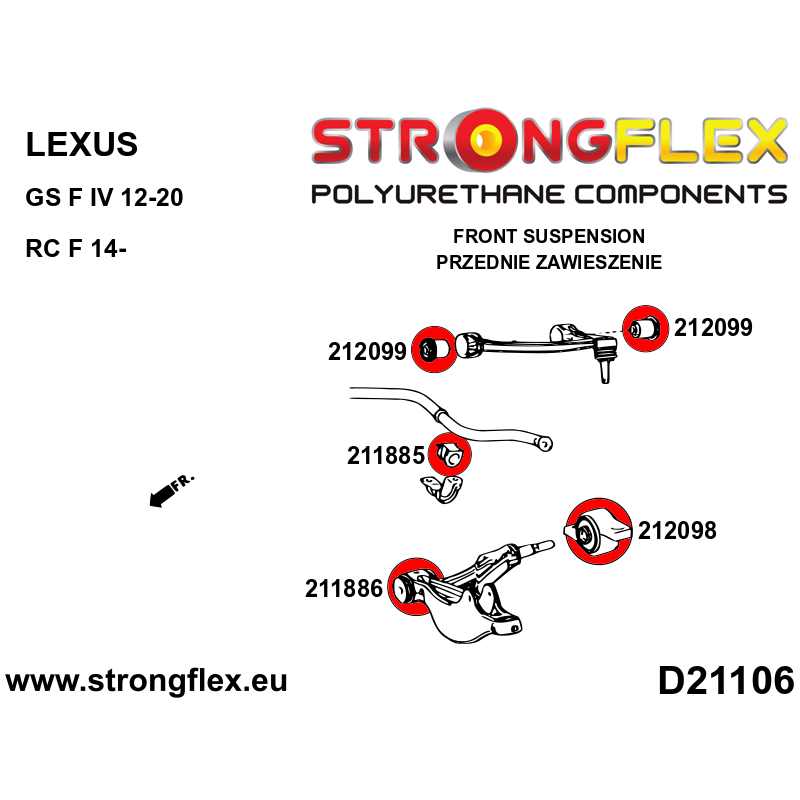 LEXUS

GS F IV 12-20

RC F 14-

STRONGFLEX

POLYURETHANE COMPONENTS

FRONT SUSPENSION
PRZEDNIE ZAWIESZENIE

212099

212099

211885

FR.

212098

211886

www.strongflex.eu

D21106