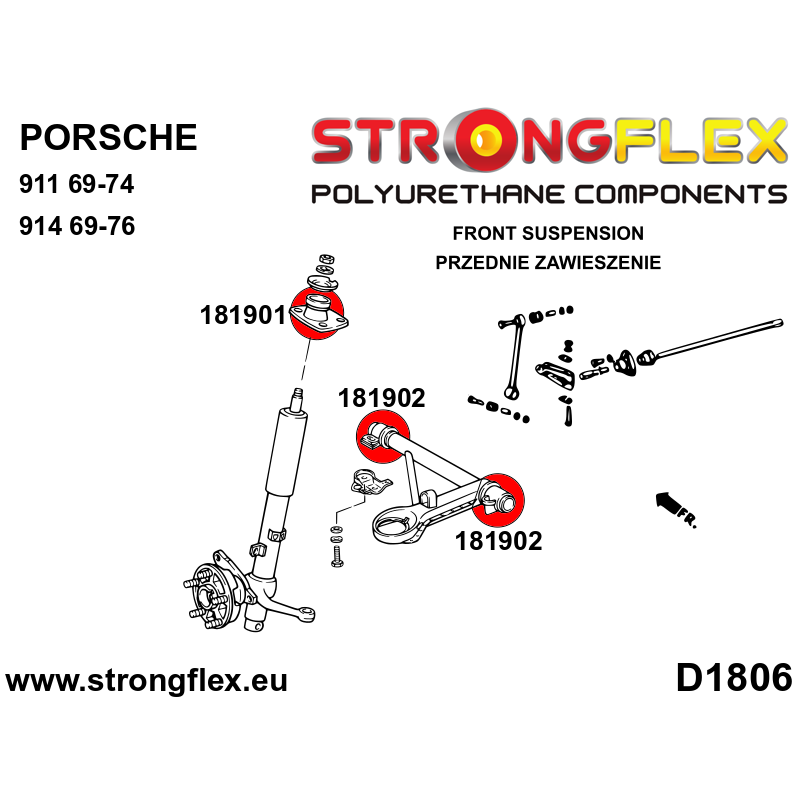 PORSCHE
911 69-74
914 69-76

STRONGFLEX
POLYURETHANE COMPONENTS

FRONT SUSPENSION
PRZEDNIE ZAWIESZENIE

181901

181902

181902

FR.

www.strongflex.eu

D1806