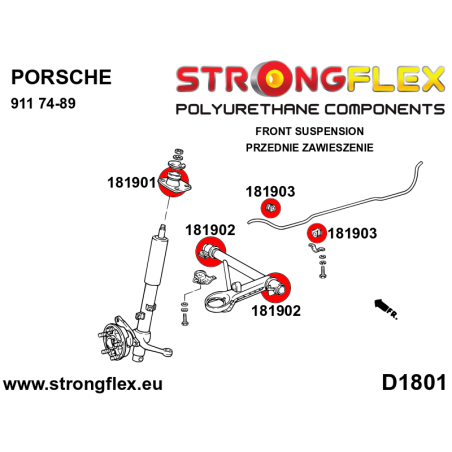 PORSCHE
911 74-89

STRONGFLEX
POLYURETHANE COMPONENTS

FRONT SUSPENSION
PRZEDNIE ZAWIESZENIE

181901

181903

181902

181903

181902

FR.

www.strongflex.eu

D1801