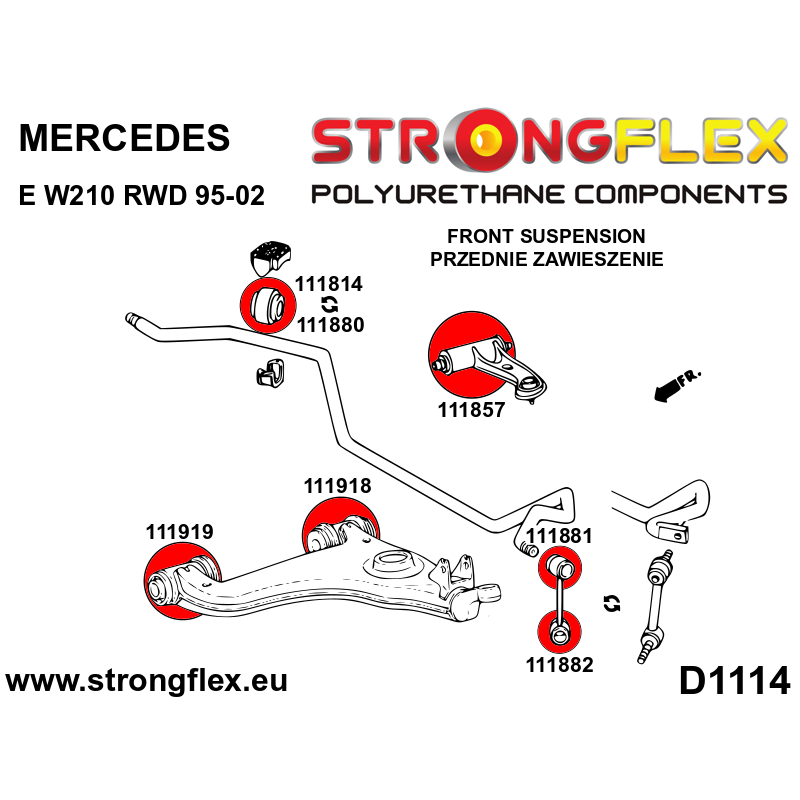 MERCEDES

E W210 RWD 95-02

STRONGFLEX

POLYURETHANE COMPONENTS

FRONT SUSPENSION
PRZEDNIE ZAWIESZENIE

111814

111880

111857

FR.

111918

111919

111881

111882

www.strongflex.eu

D1114