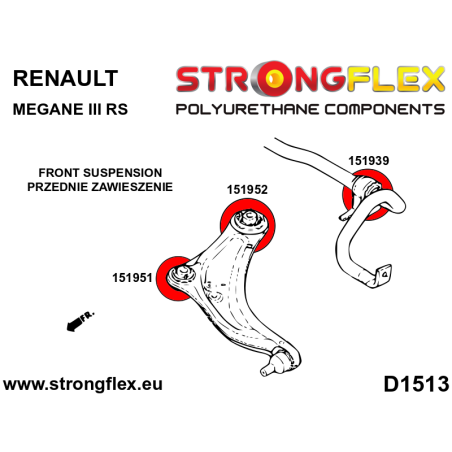 RENAULT
MEGANE III RS

STRONGFLEX
POLYURETHANE COMPONENTS

FRONT SUSPENSION
PRZEDNIE ZAWIESZENIE

151939

151952

151951

FR.

www.strongflex.eu

D1513