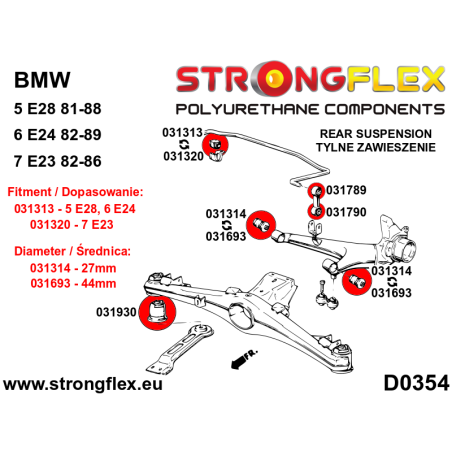 BMW
5 E28 81-88
6 E24 82-89
7 E23 82-86

Fitment / Dopasowanie:
031313 - 5 E28, 6 E24
031320 - 7 E23

Diameter / Średnica:
031314 - 27mm
031693 - 44mm

STRONGFLEX
POLYURETHANE COMPONENTS

REAR SUSPENSION
TYLNE ZAWIESZENIE

031313
031320
031789
031790
031314
031693
031314
031693
031930
FR.

www.strongflex.eu
D0354