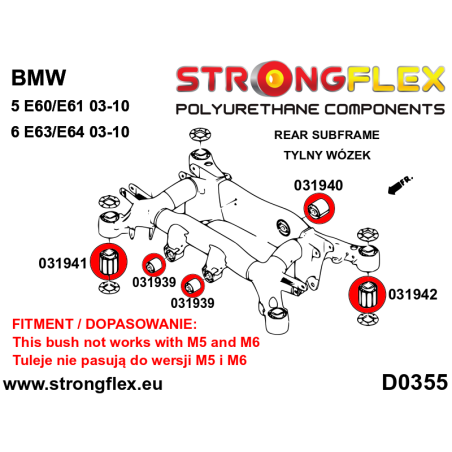 BMW
5 E60/E61 03-10
6 E63/E64 03-10

STRONGFLEX
POLYURETHANE COMPONENTS

REAR SUBFRAME
TYLNY WÓZEK

FR.

031940
031941
031939
031939
031942

FITMENT / DOPASOWANIE:
This bush not works with M5 and M6
Tuleje nie pasują do wersji M5 i M6

www.strongflex.eu

D0355