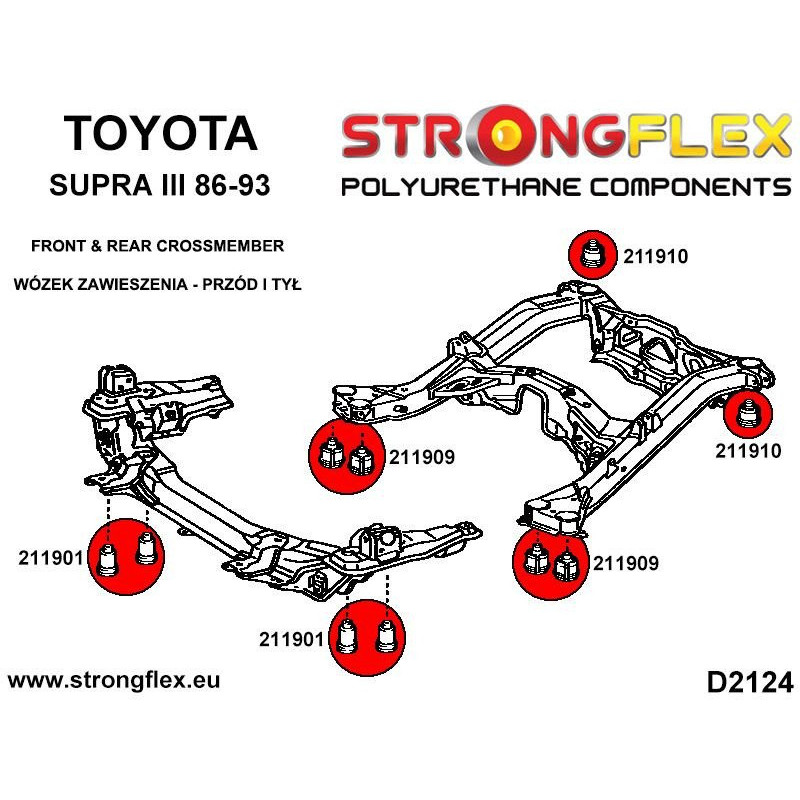 TOYOTA
SUPRA III 86-93

STRONGFLEX
POLYURETHANE COMPONENTS

FRONT & REAR CROSSMEMBER
WÓZEK ZAWIESZENIA - PRZÓD I TYŁ

211910
211909
211910
211901
211909
211901

www.strongflex.eu
D2124