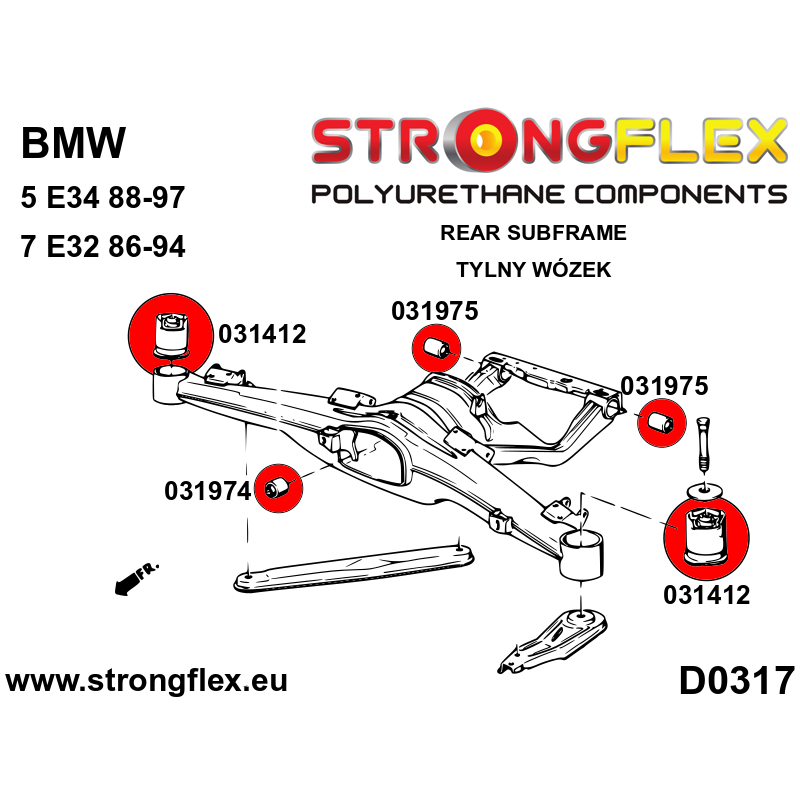 BMW

5 E34 88-97

7 E32 86-94

STRONGFLEX

POLYURETHANE COMPONENTS

REAR SUBFRAME

TYLNY WÓZEK

031412

031975

031975

031974

031412

FR.

www.strongflex.eu

D0317