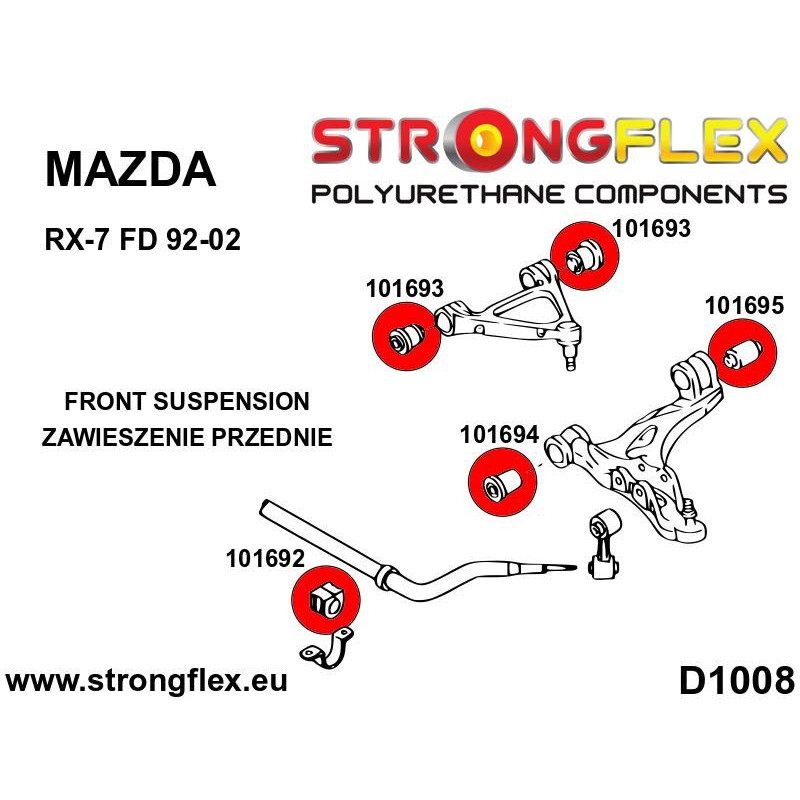 MAZDA

RX-7 FD 92-02

STRONGFLEX
POLYURETHANE COMPONENTS

101693

101693

101695

FRONT SUSPENSION
ZAWIESZENIE PRZEDNIE

101694

101692

www.strongflex.eu

D1008