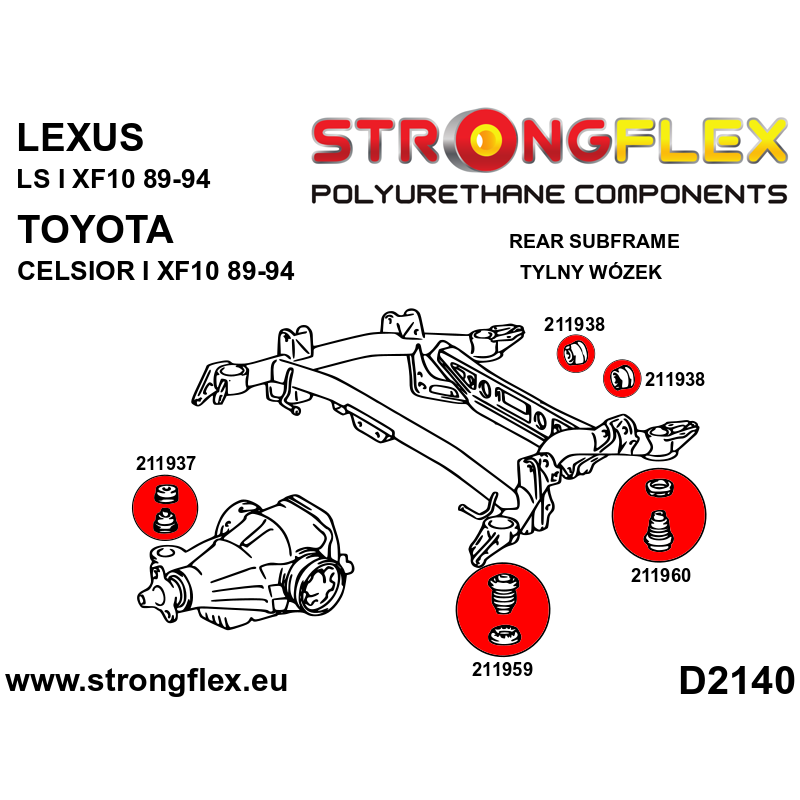 LEXUS
LS I XF10 89-94

TOYOTA
CELSIOR I XF10 89-94

STRONGFLEX
POLYURETHANE COMPONENTS

REAR SUBFRAME
TYLNY WÓZEK

211938

211938

211937

211960

211959

www.strongflex.eu

D2140