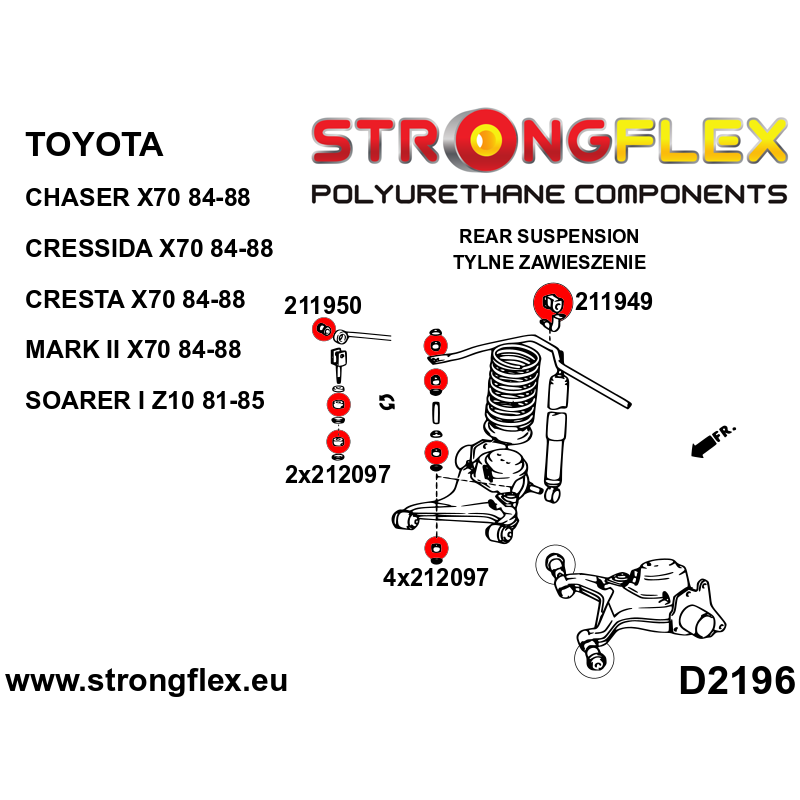 TOYOTA

CHASER X70 84-88

CRESSIDA X70 84-88

CRESTA X70 84-88

MARK II X70 84-88

SOARER I Z10 81-85

STRONGFLEX

POLYURETHANE COMPONENTS

REAR SUSPENSION
TYLNE ZAWIESZENIE

211950

211949

2x212097

4x212097

FR.

www.strongflex.eu

D2196