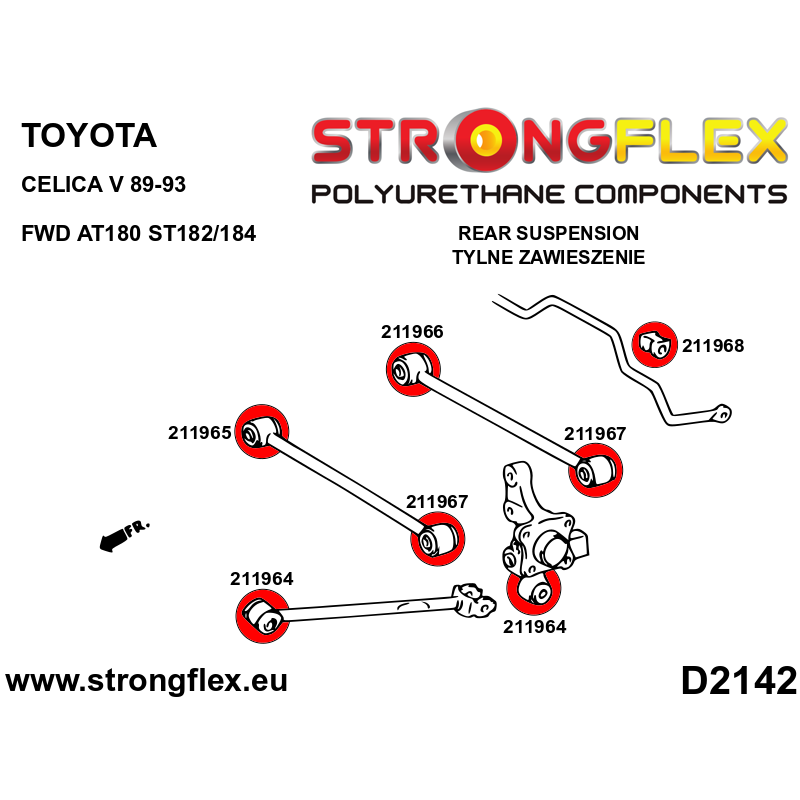 TOYOTA

CELICA V 89-93

FWD AT180 ST182/184

STRONGFLEX
POLYURETHANE COMPONENTS

REAR SUSPENSION
TYLNE ZAWIESZENIE

211966

211968

211965

211967

211967

FR.

211964

211964

www.strongflex.eu

D2142