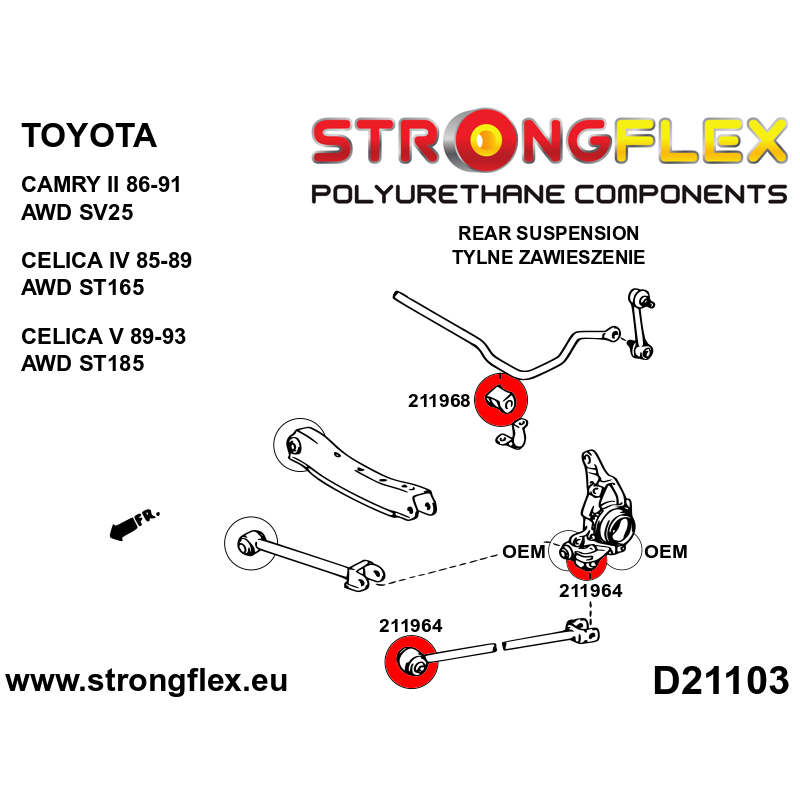 TOYOTA

CAMRY II 86-91
AWD SV25

CELICA IV 85-89
AWD ST165

CELICA V 89-93
AWD ST185

STRONGFLEX
POLYURETHANE COMPONENTS

REAR SUSPENSION
TYLNE ZAWIESZENIE

211968

FR.

OEM

OEM

211964

211964

www.strongflex.eu

D21103