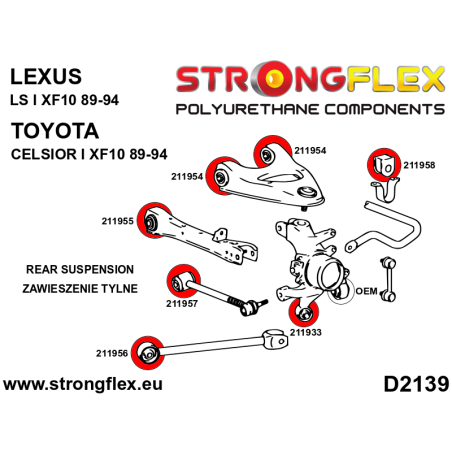 LEXUS
LS I XF10 89-94

TOYOTA
CELSIOR I XF10 89-94

STRONGFLEX
POLYURETHANE COMPONENTS

211954
211954
211958
211955
REAR SUSPENSION
ZAWIESZENIE TYLNE
211957
OEM
211933
211956

www.strongflex.eu

D2139