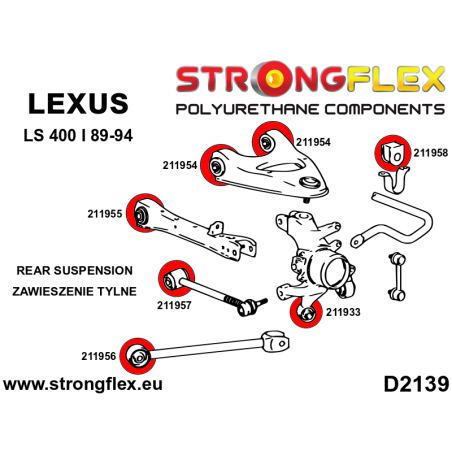 STRONGFLEX
POLYURETHANE COMPONENTS

LEXUS

LS 400 I 89-94

211954

211954

211958

211955

REAR SUSPENSION

ZAWIESZENIE TYLNE

211957

211933

211956

www.strongflex.eu

D2139