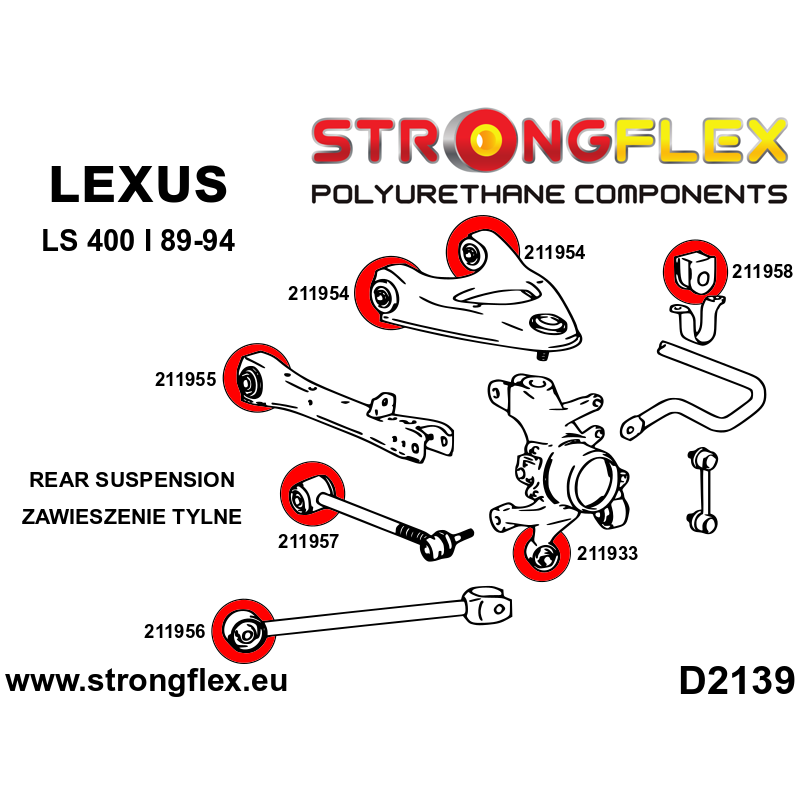 STRONGFLEX
POLYURETHANE COMPONENTS

LEXUS
LS 400 I 89-94

211954
211954
211958
211955
REAR SUSPENSION
ZAWIESZENIE TYLNE
211957
211933
211956

www.strongflex.eu
D2139