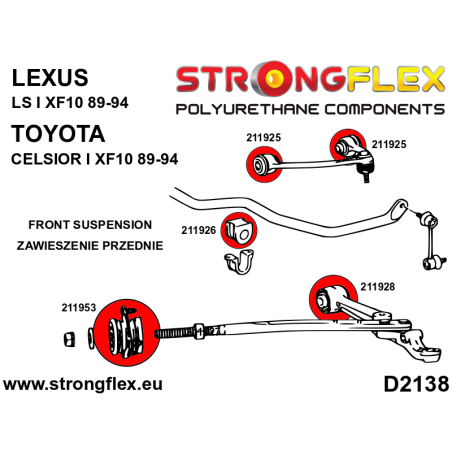 LEXUS
LS I XF10 89-94

TOYOTA
CELSIOR I XF10 89-94

STRONGFLEX
POLYURETHANE COMPONENTS

211925
211925

FRONT SUSPENSION
ZAWIESZENIE PRZEDNIE

211926

211928

211953

www.strongflex.eu

D2138