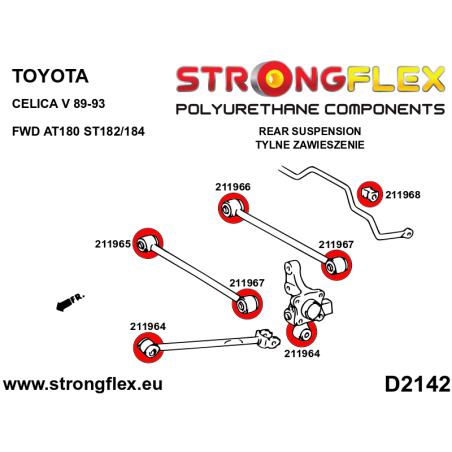 TOYOTA

CELICA V 89-93

FWD AT180 ST182/184

STRONGFLEX

POLYURETHANE COMPONENTS

REAR SUSPENSION
TYLNE ZAWIESZENIE

211966

211968

211965

211967

211967

FR.

211964

211964

www.strongflex.eu

D2142