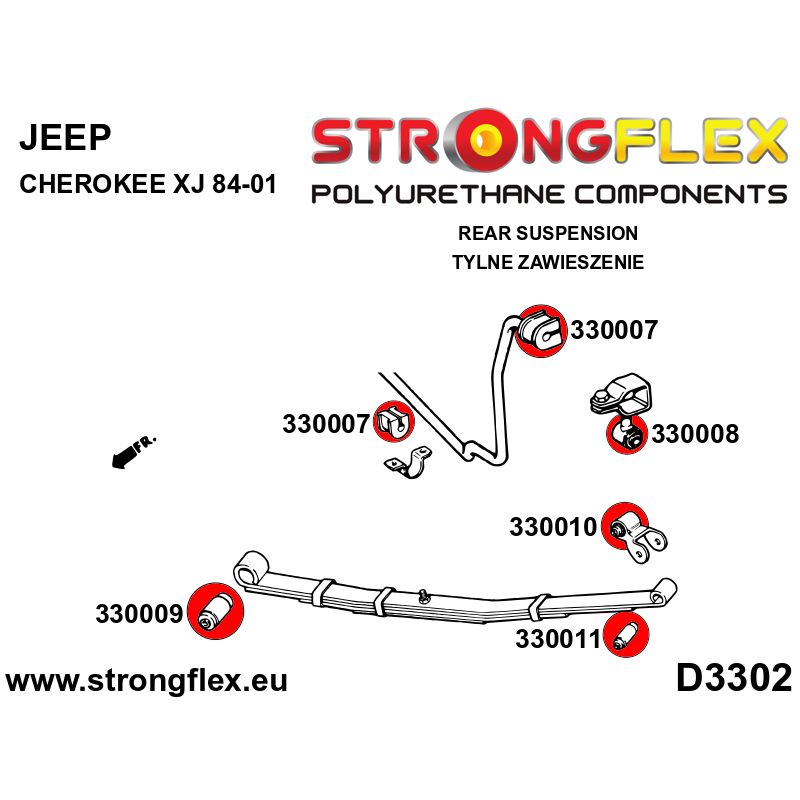 JEEP
CHEROKEE XJ 84-01

STRONGFLEX
POLYURETHANE COMPONENTS

REAR SUSPENSION
TYLNE ZAWIESZENIE

330007

330007

330008

FR.

330010

330009

330011

www.strongflex.eu

D3302