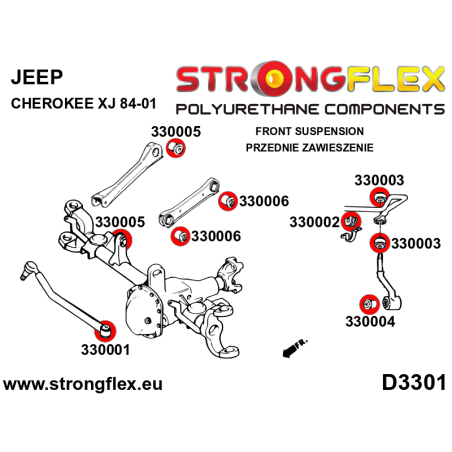 JEEP

CHEROKEE XJ 84-01

STRONGFLEX

POLYURETHANE COMPONENTS

FRONT SUSPENSION

PRZEDNIE ZAWIESZENIE

330005

330006

330005

330006

330003

330002

330003

330004

330001

FR.

www.strongflex.eu

D3301