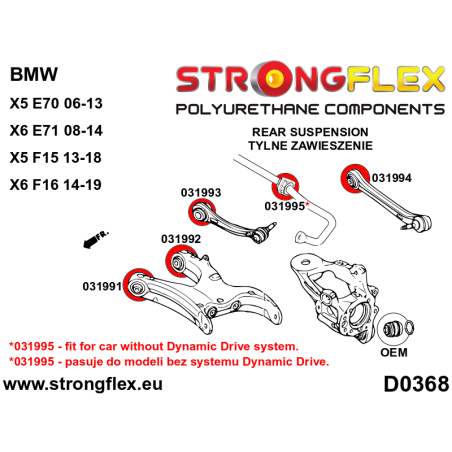 BMW
X5 E70 06-13
X6 E71 08-14
X5 F15 13-18
X6 F16 14-19

STRONGFLEX
POLYURETHANE COMPONENTS

REAR SUSPENSION
TYLNE ZAWIESZENIE

031993
031995*
031994
FR.
031992
031991
OEM

*031995 - fit for car without Dynamic Drive system.
*031995 - pasuje do modeli bez systemu Dynamic Drive.

www.strongflex.eu
D0368