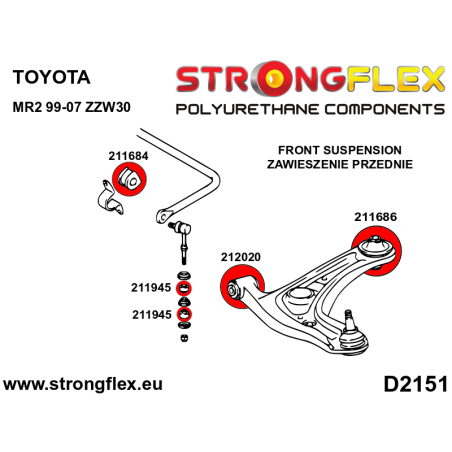 TOYOTA

MR2 99-07 ZZW30

STRONGFLEX

POLYURETHANE COMPONENTS

FRONT SUSPENSION
ZAWIESZENIE PRZEDNIE

211684

211686

212020

211945

211945

www.strongflex.eu

D2151