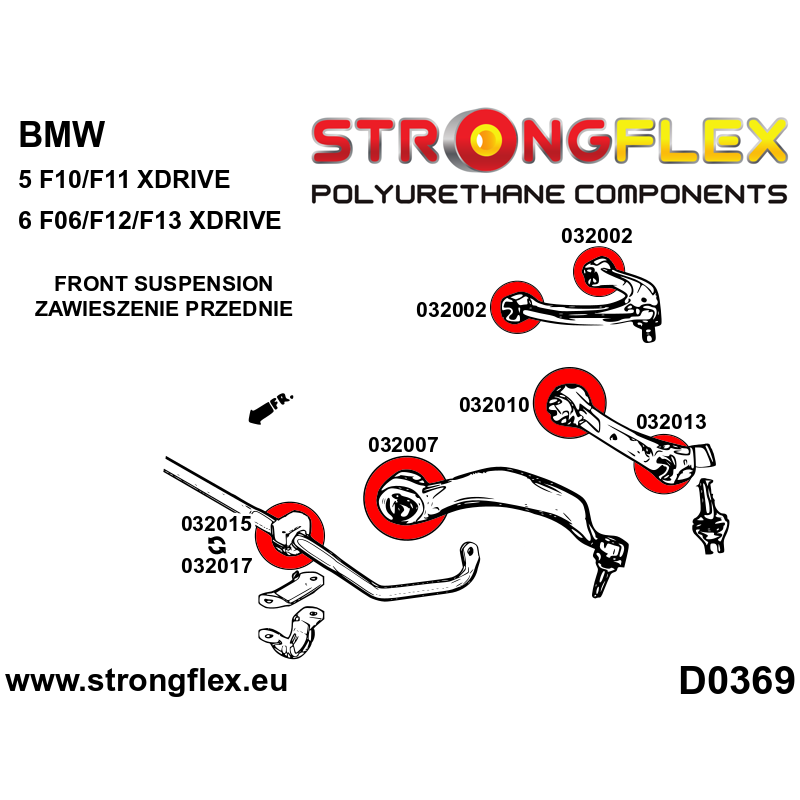 BMW

5 F10/F11 XDRIVE

6 F06/F12/F13 XDRIVE

FRONT SUSPENSION
ZAWIESZENIE PRZEDNIE

STRONGFLEX
POLYURETHANE COMPONENTS

032002

032002

FR.

032010

032013

032007

032015

032017

www.strongflex.eu

D0369