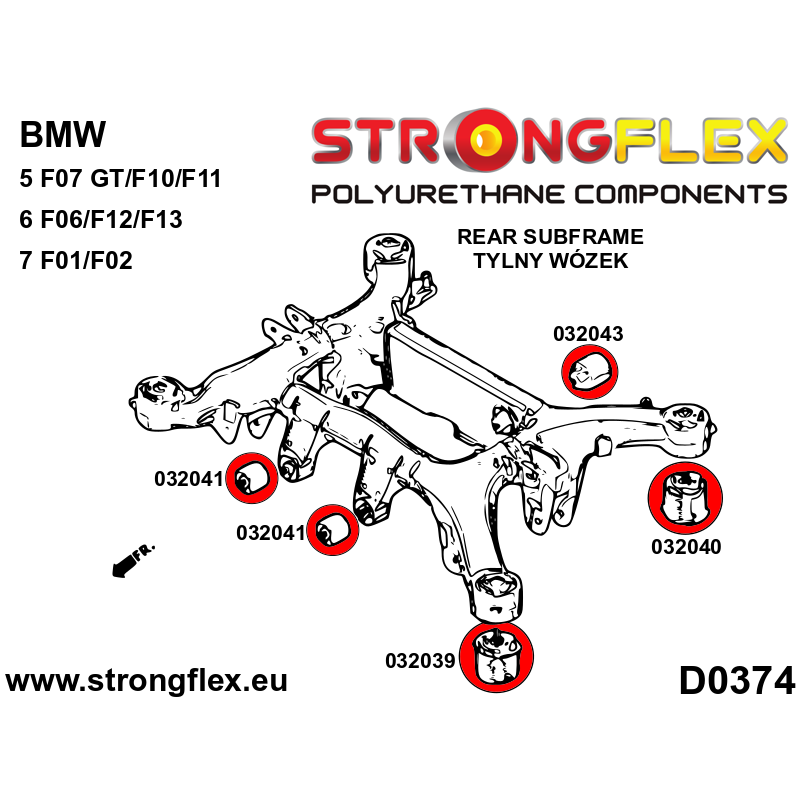 BMW
5 F07 GT/F10/F11
6 F06/F12/F13
7 F01/F02

STRONGFLEX
POLYURETHANE COMPONENTS

REAR SUBFRAME
TYLNY WÓZEK

032043

032041

032041

032040

FR.

032039

www.strongflex.eu

D0374