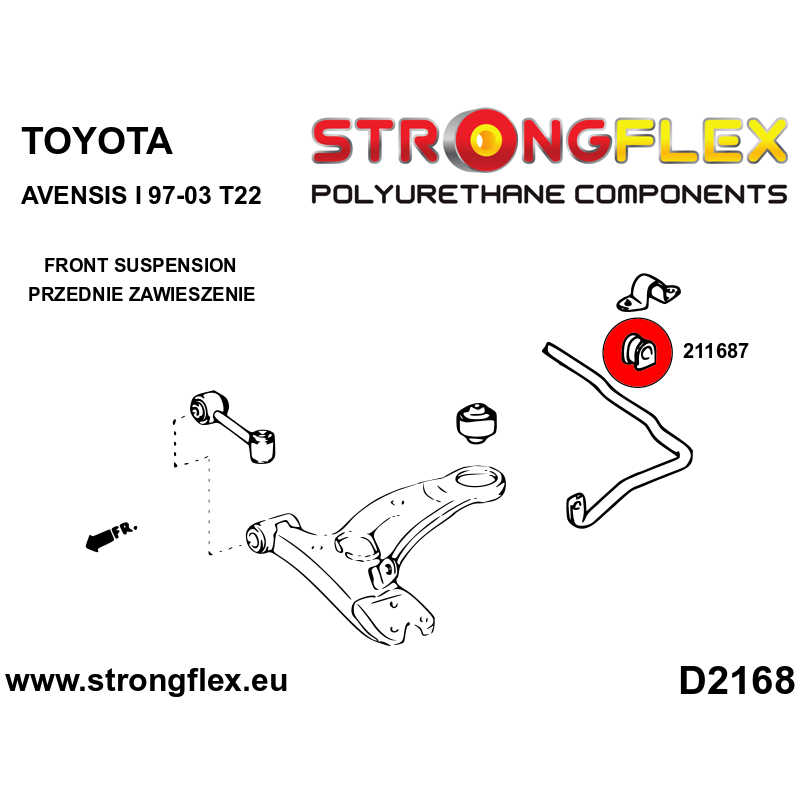 TOYOTA

AVENSIS I 97-03 T22

STRONGFLEX
POLYURETHANE COMPONENTS

FRONT SUSPENSION
PRZEDNIE ZAWIESZENIE

211687

FR.

www.strongflex.eu

D2168