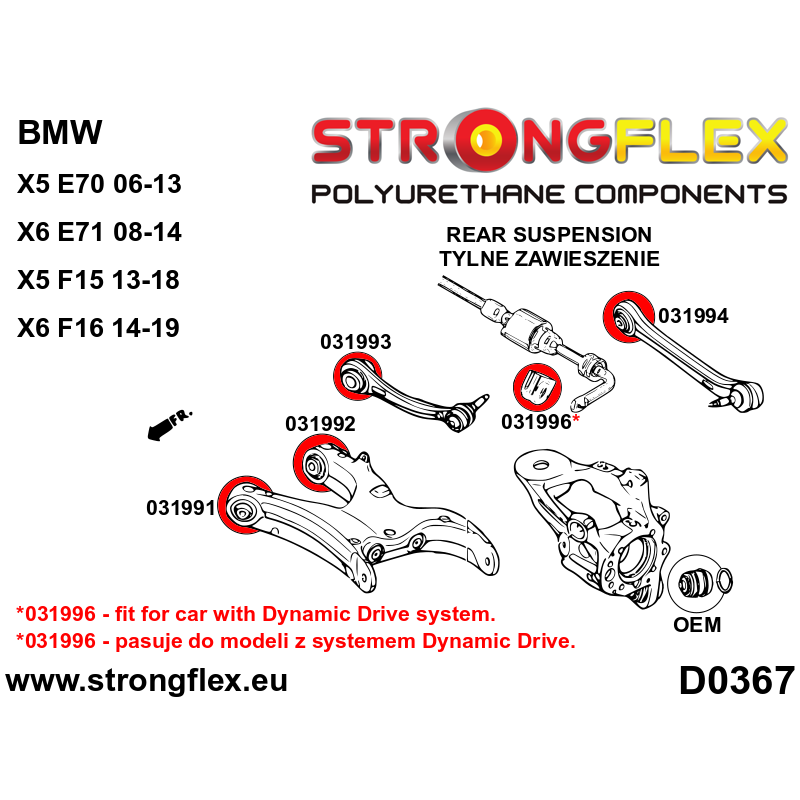 BMW
X5 E70 06-13
X6 E71 08-14
X5 F15 13-18
X6 F16 14-19

STRONGFLEX
POLYURETHANE COMPONENTS

REAR SUSPENSION
TYLNE ZAWIESZENIE

031994
031993
031996*
FR.
031992
031991
OEM

*031996 - fit for car with Dynamic Drive system.
*031996 - pasuje do modeli z systemem Dynamic Drive.

www.strongflex.eu
D0367