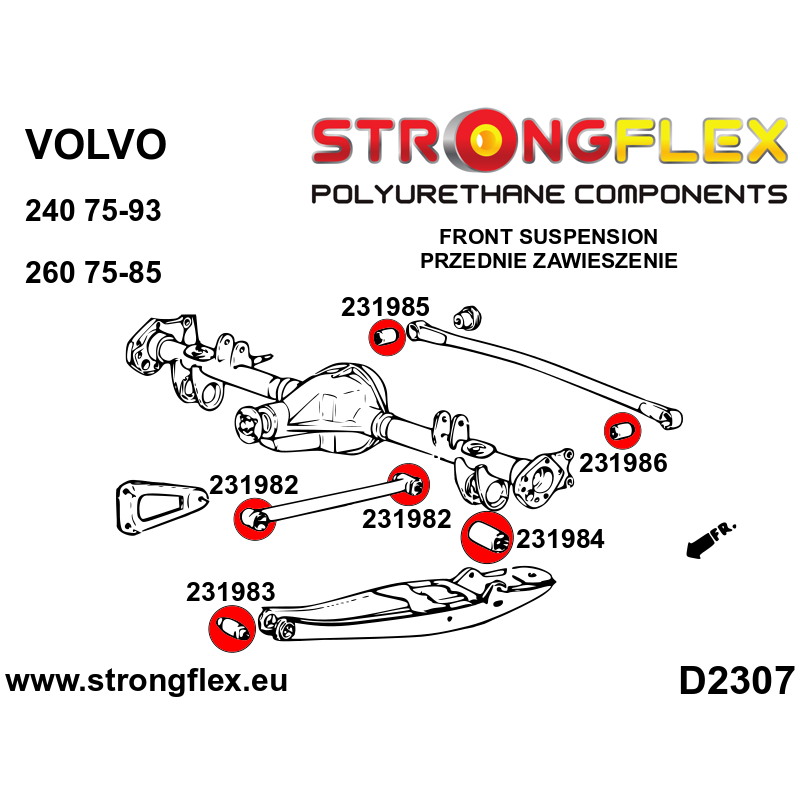 VOLVO

240 75-93

260 75-85

STRONGFLEX
POLYURETHANE COMPONENTS

FRONT SUSPENSION
PRZEDNIE ZAWIESZENIE

231985

231986

231982

231982

231984

FR.

231983

www.strongflex.eu

D2307