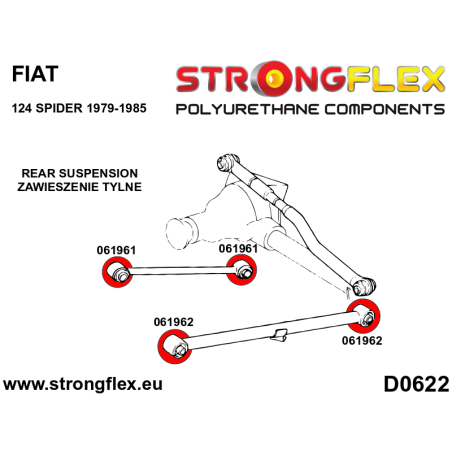 FIAT

124 SPIDER 1979-1985

STRONGFLEX
POLYURETHANE COMPONENTS

REAR SUSPENSION
ZAWIESZENIE TYLNE

061961

061961

061962

061962

www.strongflex.eu

D0622