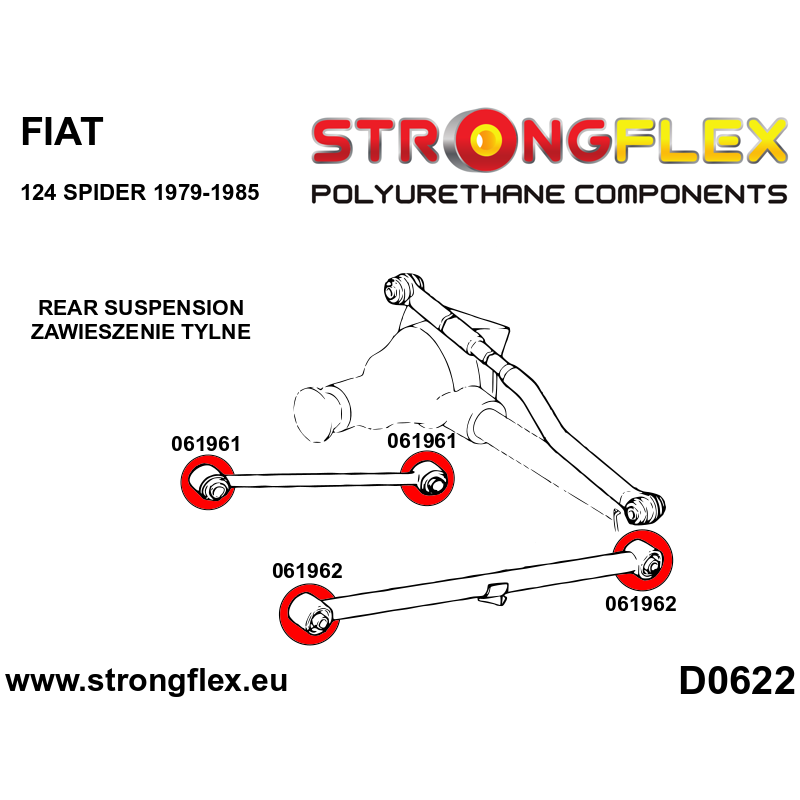 FIAT

124 SPIDER 1979-1985

STRONGFLEX
POLYURETHANE COMPONENTS

REAR SUSPENSION
ZAWIESZENIE TYLNE

061961

061961

061962

061962

www.strongflex.eu

D0622