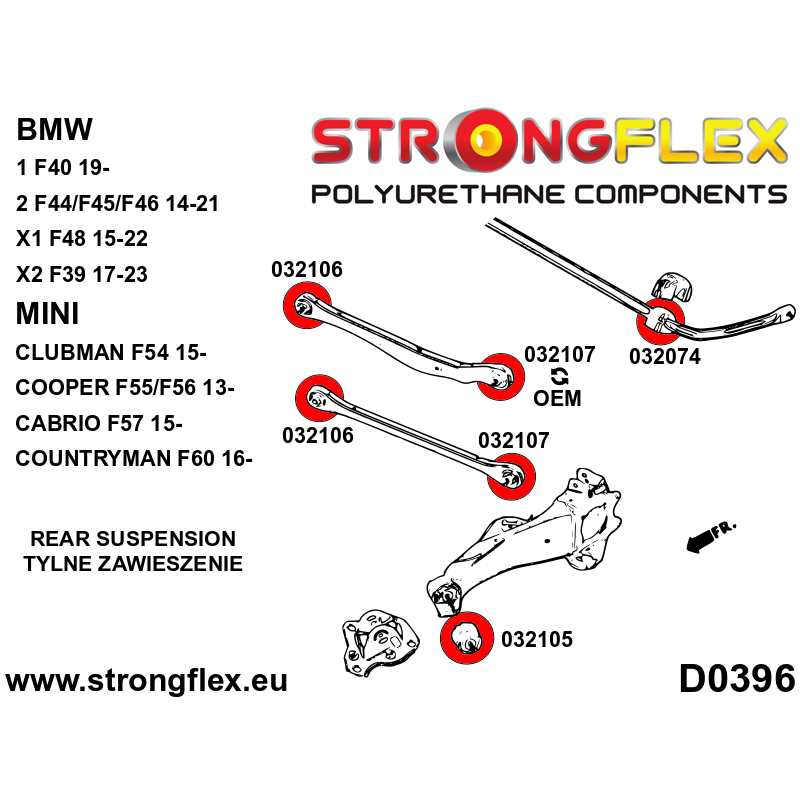 BMW
1 F40 19-
2 F44/F45/F46 14-21
X1 F48 15-22
X2 F39 17-23
MINI
CLUBMAN F54 15-
COOPER F55/F56 13-
CABRIO F57 15-
COUNTRYMAN F60 16-

REAR SUSPENSION
TYLNE ZAWIESZENIE

STRONGFLEX
POLYURETHANE COMPONENTS

032106
032107
OEM
032074
032106
032107
FR.
032105

www.strongflex.eu
D0396