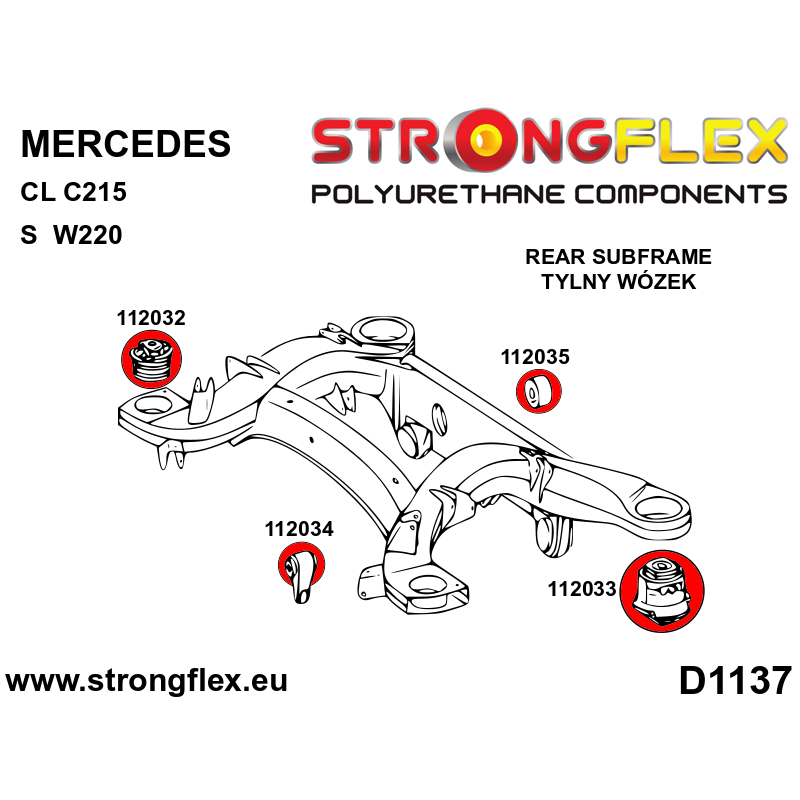 MERCEDES

CL C215

S W220

STRONGFLEX

POLYURETHANE COMPONENTS

REAR SUBFRAME
TYLNY WÓZEK

112032

112035

112034

112033

www.strongflex.eu

D1137