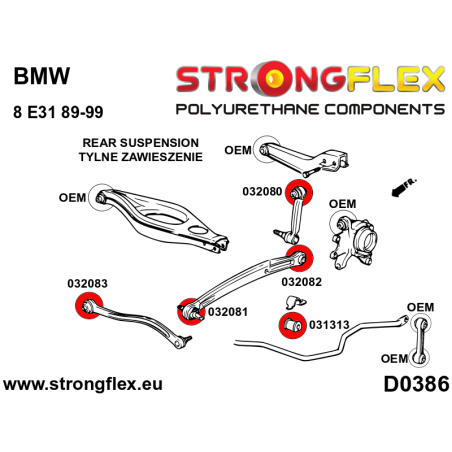 BMW

8 E31 89-99

STRONGFLEX
POLYURETHANE COMPONENTS

REAR SUSPENSION
TYLNE ZAWIESZENIE

OEM

OEM

032080

FR.

OEM

032082

032083

032081

031313

OEM

OEM

www.strongflex.eu

D0386