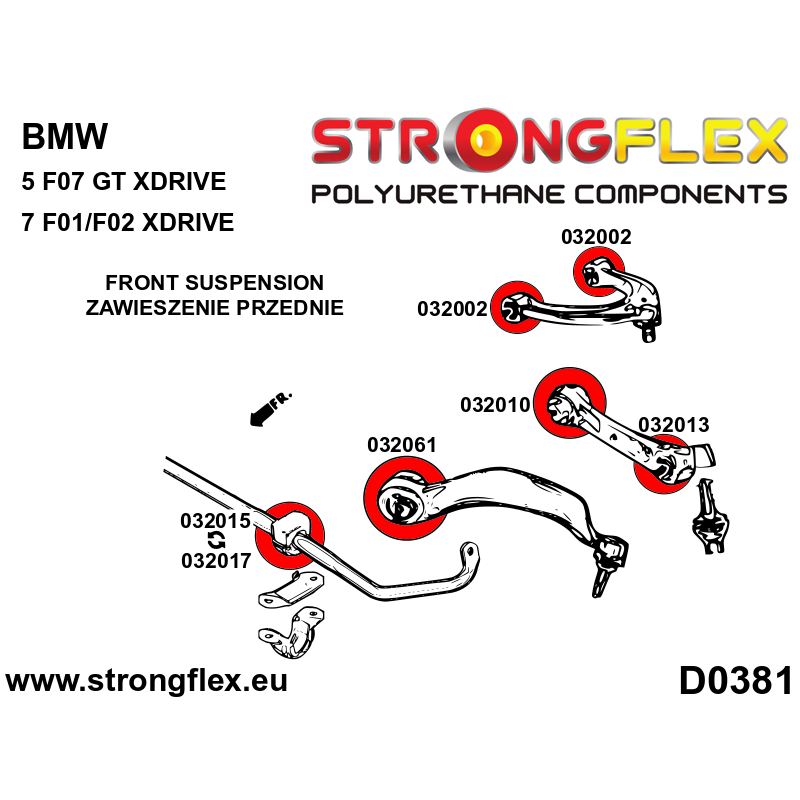 BMW
5 F07 GT XDRIVE
7 F01/F02 XDRIVE

STRONGFLEX
POLYURETHANE COMPONENTS

FRONT SUSPENSION
ZAWIESZENIE PRZEDNIE

032002
032002
FR.
032010
032013
032061
032015
032017

www.strongflex.eu
D0381