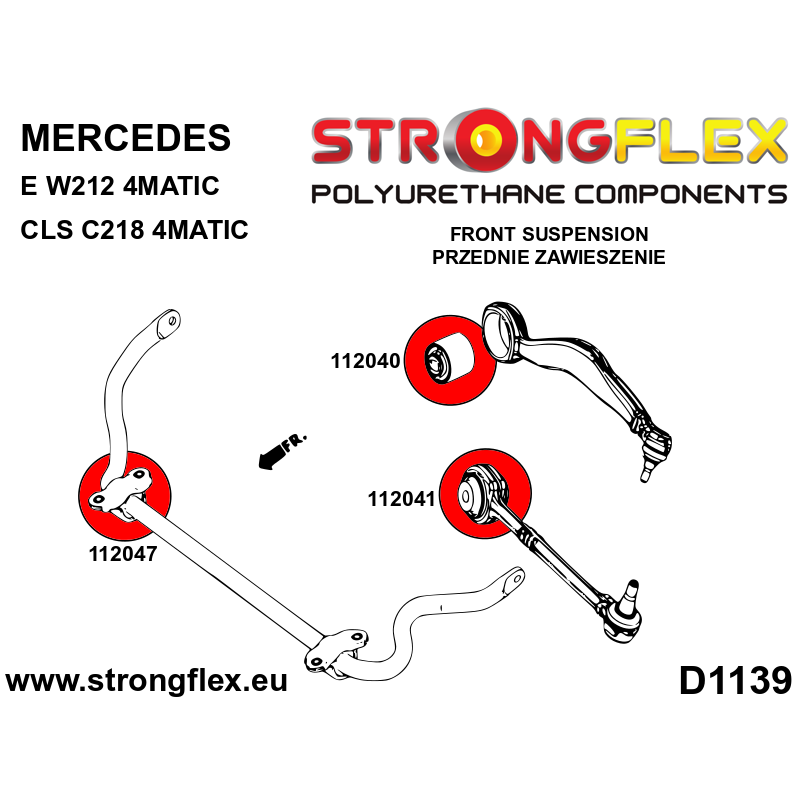 MERCEDES
E W212 4MATIC
CLS C218 4MATIC

STRONGFLEX
POLYURETHANE COMPONENTS

FRONT SUSPENSION
PRZEDNIE ZAWIESZENIE

112040

FR.

112041

112047

www.strongflex.eu

D1139