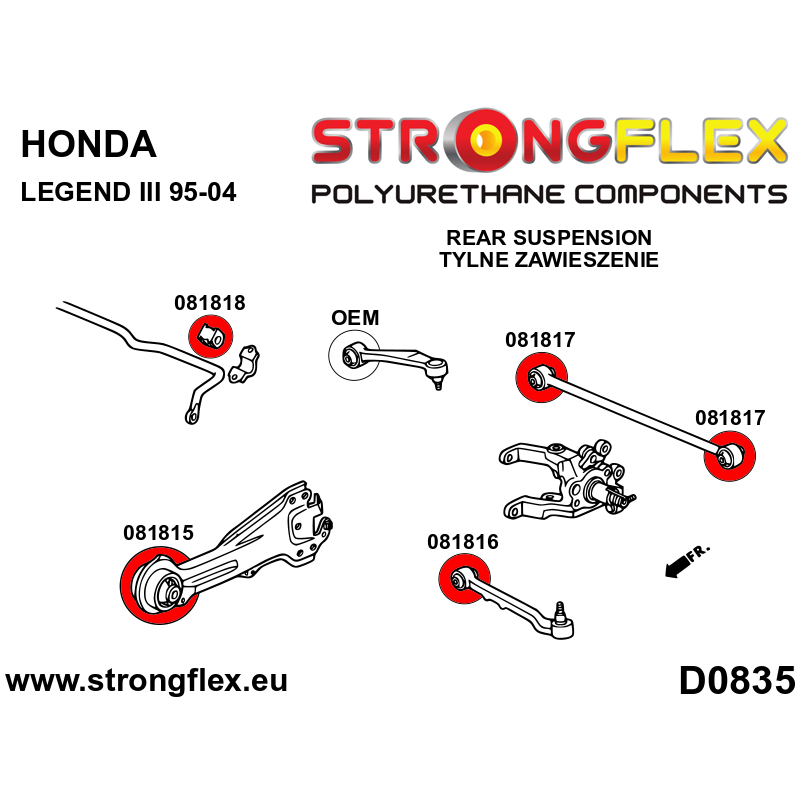 HONDA
LEGEND III 95-04

STRONGFLEX
POLYURETHANE COMPONENTS

REAR SUSPENSION
TYLNE ZAWIESZENIE

081818

OEM

081817

081817

081815

081816

FR.

www.strongflex.eu

D0835