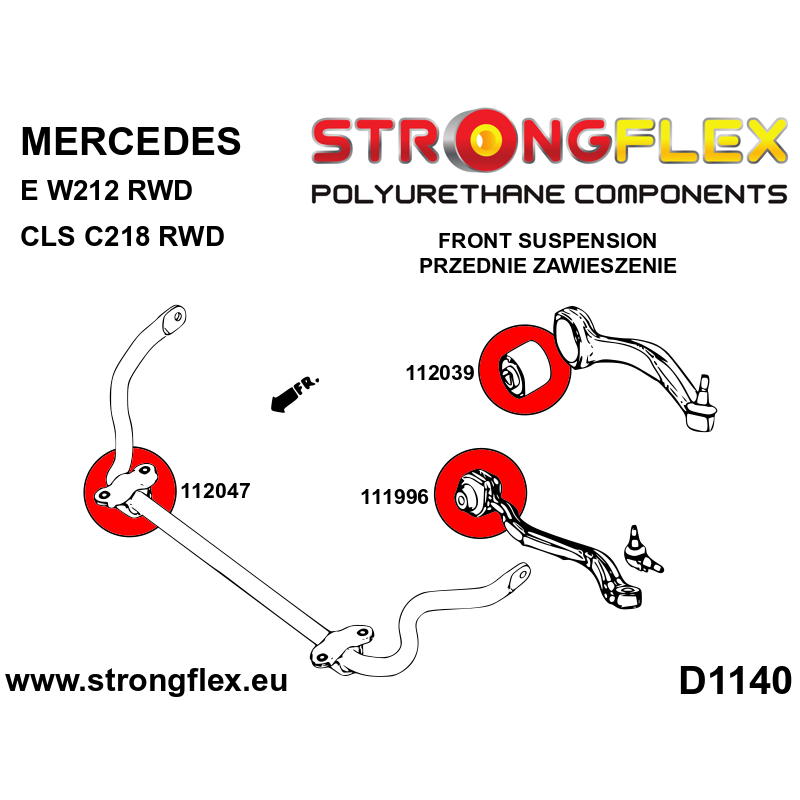 MERCEDES
E W212 RWD
CLS C218 RWD

STRONGFLEX
POLYURETHANE COMPONENTS

FRONT SUSPENSION
PRZEDNIE ZAWIESZENIE

FR.

112039

112047

111996

www.strongflex.eu

D1140