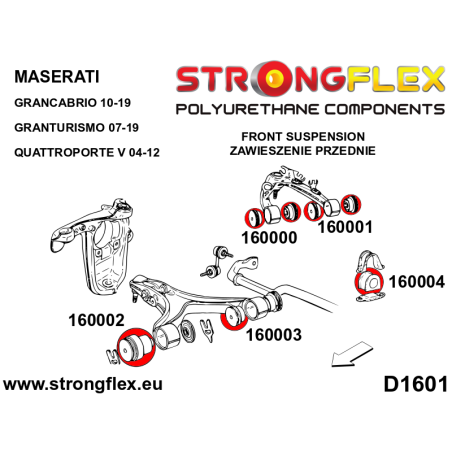 MASERATI

GRANCABRIO 10-19

GRANTURISMO 07-19

QUATTROPORTE V 04-12

STRONGFLEX

POLYURETHANE COMPONENTS

FRONT SUSPENSION
ZAWIESZENIE PRZEDNIE

160000

160001

160004

160002

160003

www.strongflex.eu

D1601