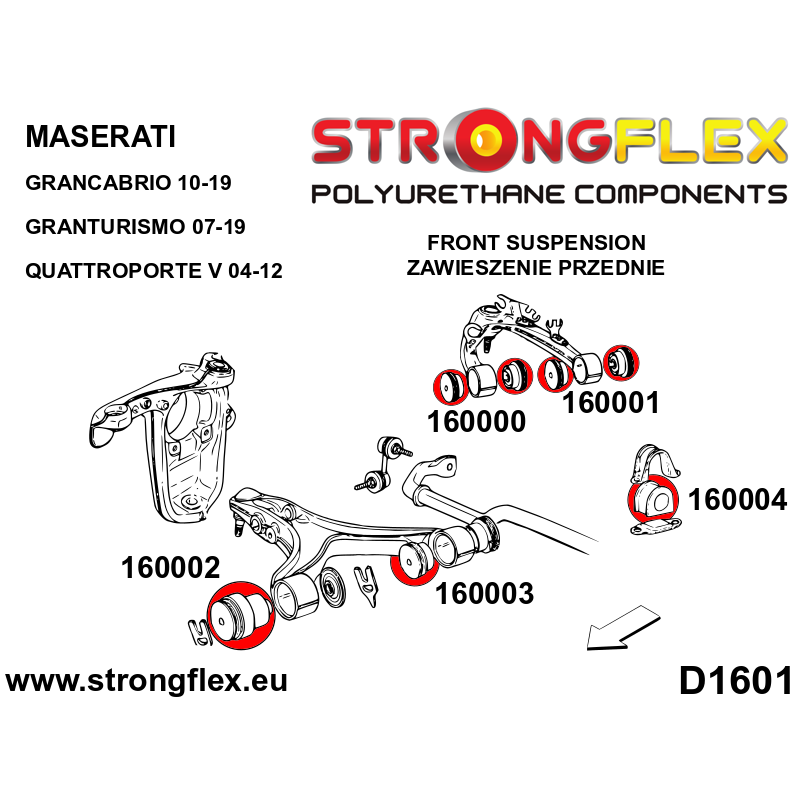 MASERATI

GRANCABRIO 10-19

GRANTURISMO 07-19

QUATTROPORTE V 04-12

STRONGFLEX

POLYURETHANE COMPONENTS

FRONT SUSPENSION
ZAWIESZENIE PRZEDNIE

160000

160001

160004

160002

160003

www.strongflex.eu

D1601