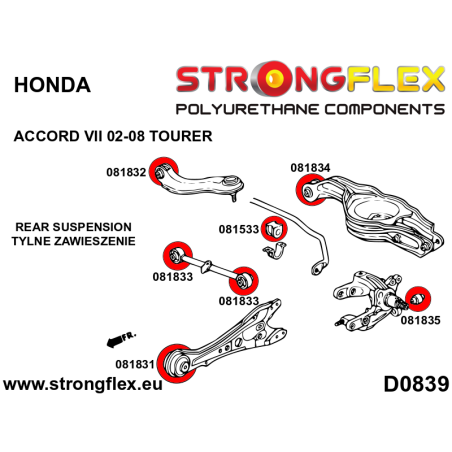 HONDA

STRONGFLEX
POLYURETHANE COMPONENTS

ACCORD VII 02-08 TOURER

081832

081834

REAR SUSPENSION
TYLNE ZAWIESZENIE

081533

081833

081833

081835

FR.

081831

www.strongflex.eu

D0839