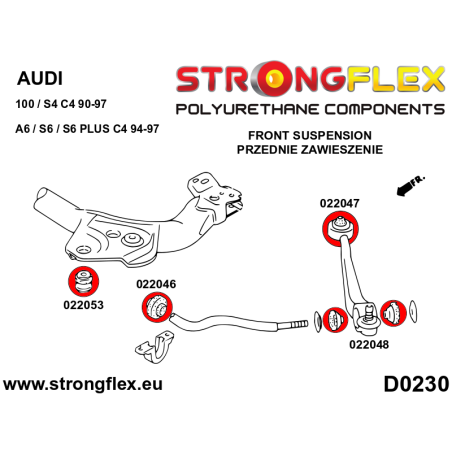 AUDI

100 / S4 C4 90-97

A6 / S6 / S6 PLUS C4 94-97

STRONGFLEX

POLYURETHANE COMPONENTS

FRONT SUSPENSION
PRZEDNIE ZAWIESZENIE

FR.

022047

022046

022053

022048

www.strongflex.eu

D0230