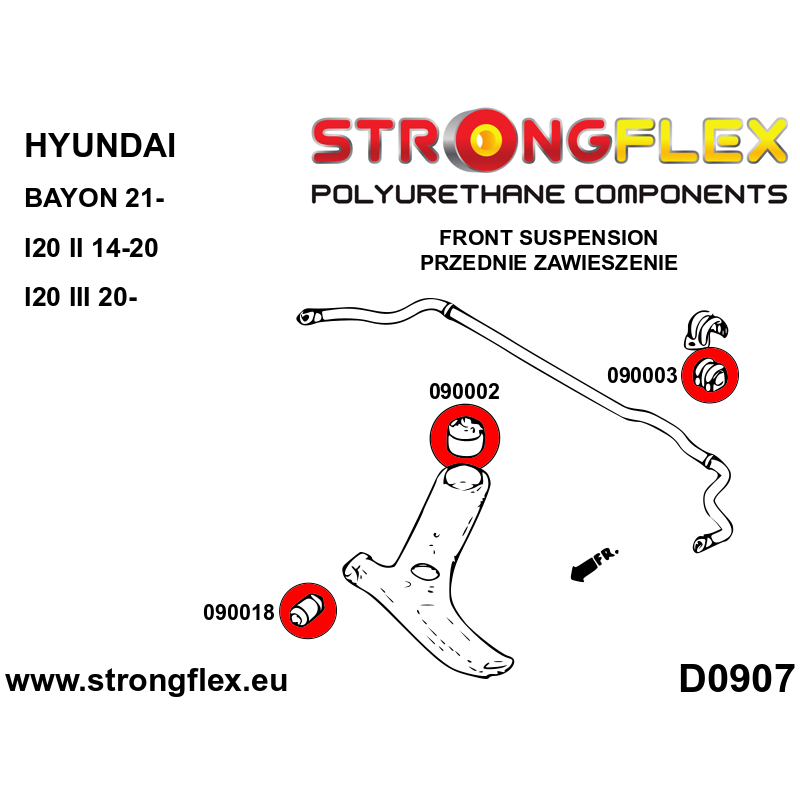 HYUNDAI

BAYON 21-

I20 II 14-20

I20 III 20-

STRONGFLEX

POLYURETHANE COMPONENTS

FRONT SUSPENSION
PRZEDNIE ZAWIESZENIE

090003

090002

FR.

090018

www.strongflex.eu

D0907