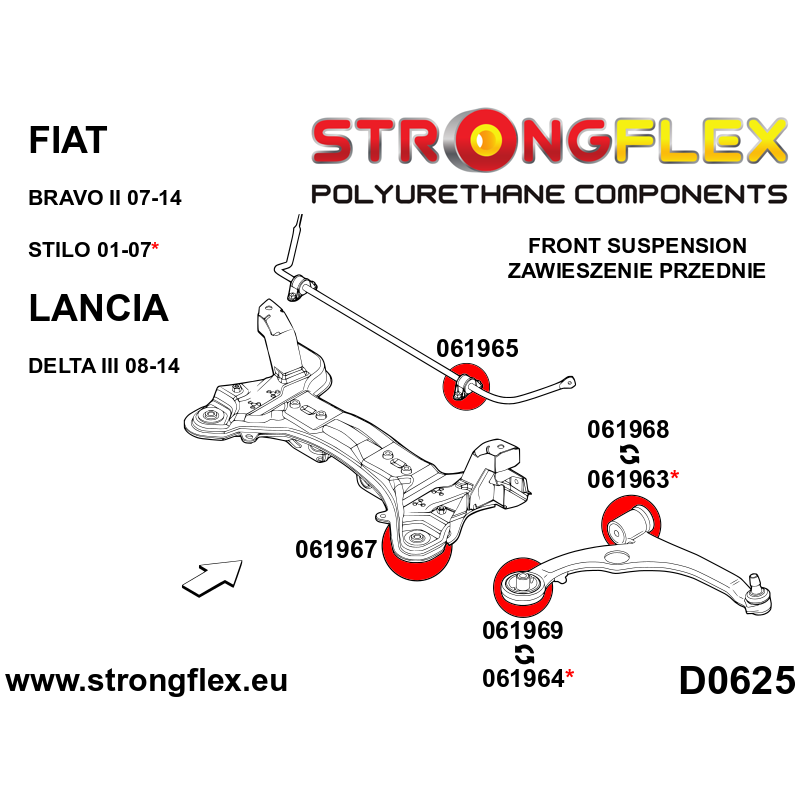 FIAT

BRAVO II 07-14

STILO 01-07*

LANCIA

DELTA III 08-14

STRONGFLEX

POLYURETHANE COMPONENTS

FRONT SUSPENSION
ZAWIESZENIE PRZEDNIE

061965

061968

061963*

061967

061969

061964*

www.strongflex.eu

D0625